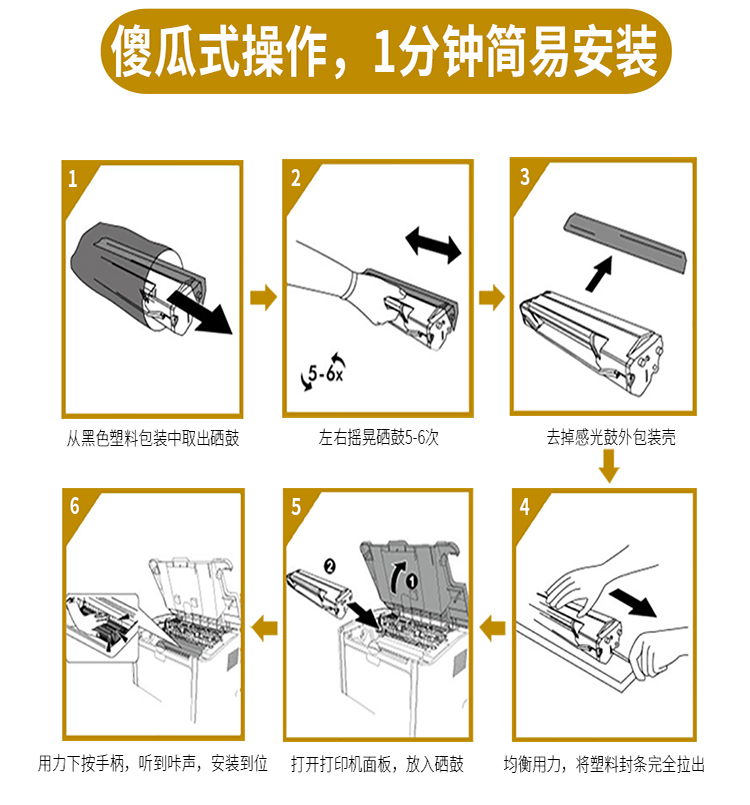 傻瓜式操作，1分钟简易安装

1

从黑色塑料包装中取出硒鼓

2

5-6x

左右摇晃硒鼓5-6次

3

去掉感光鼓外包装壳

4

均衡用力，将塑料封条完全拉出

5

❷ ❶

打开打印机面板，放入硒鼓

6

用力下按手柄，听到咔声，安装到位