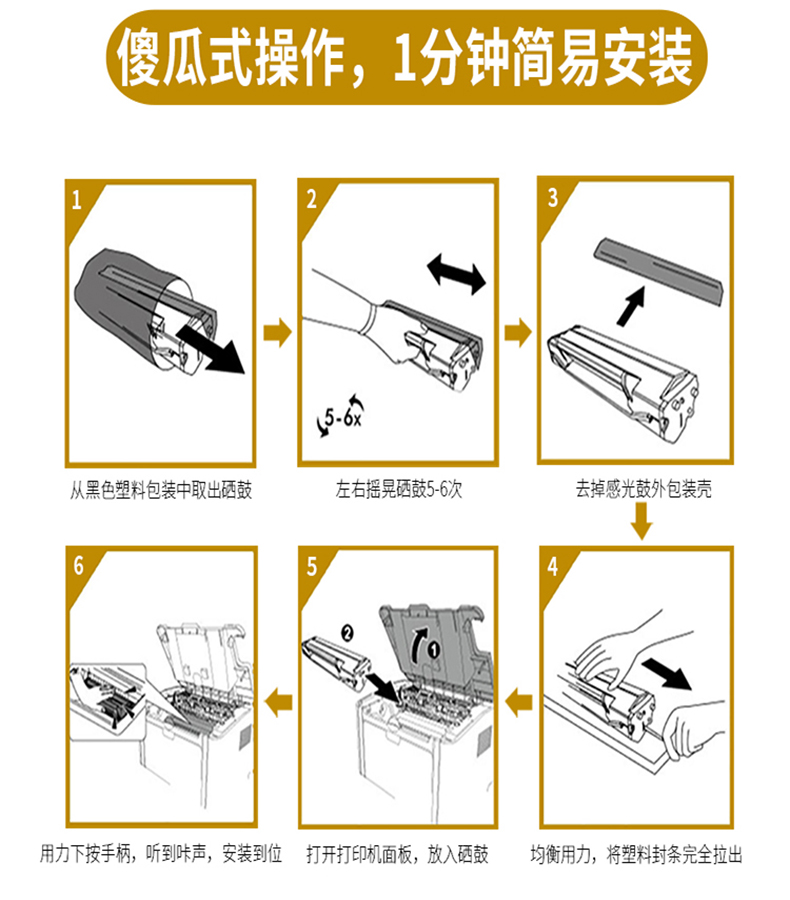 傻瓜式操作，1分钟简易安装

1

从黑色塑料包装中取出硒鼓

2

5-6x

左右摇晃硒鼓5-6次

3

去掉感光鼓外包装壳

4

均衡用力，将塑料封条完全拉出

5

2

1

打开打印机面板，放入硒鼓

6

用力下按手柄，听到咔声，安装到位