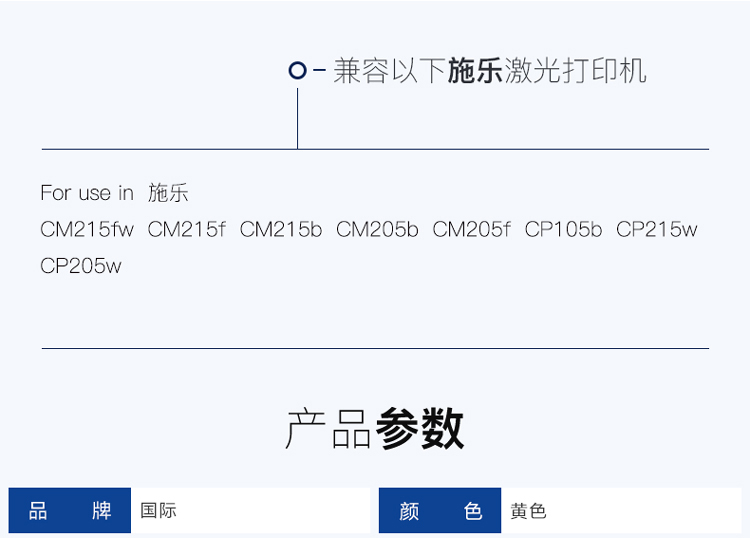 兼容以下施乐激光打印机

For use in 施乐
CM215fw CM215f CM215b CM205b CM205f CP105b CP215w CP205w

产品参数

| 品 牌 | 国际 | 颜 色 | 黄色 |
|---|---|---|---|