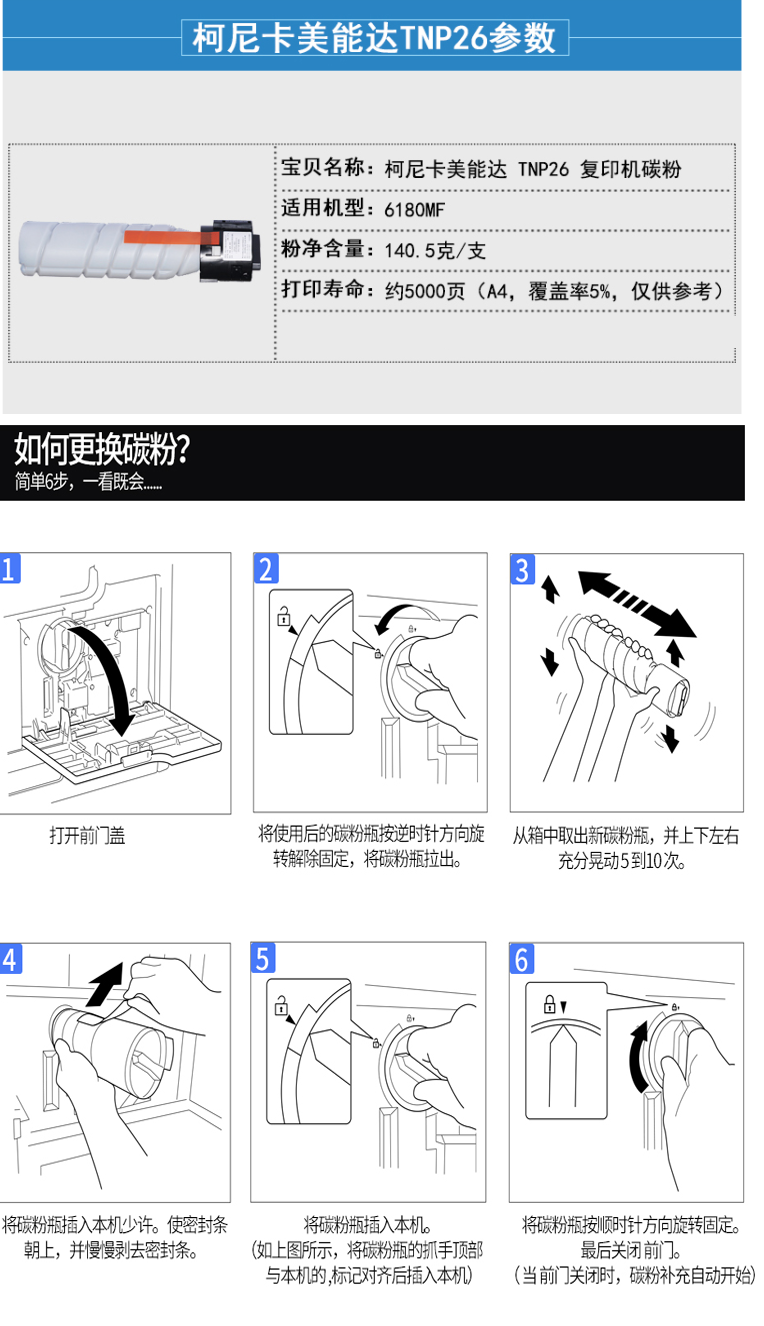 柯尼卡美能达TNP26参数

宝贝名称：柯尼卡美能达 TNP26 复印机碳粉
适用机型：6180MF
粉净含量：140.5克/支
打印寿命：约5000页（A4，覆盖率5%，仅供参考）

如何更换碳粉?
简单6步，一看既会......

1
打开前门盖

2
将使用后的碳粉瓶按逆时针方向旋转解除固定，将碳粉瓶拉出。

3
从箱中取出新碳粉瓶，并上下左右充分晃动5到10次。

4
将碳粉瓶插入本机少许。使密封条朝上，并慢慢剥去密封条。

5
将碳粉瓶插入本机。
(如上图所示，将碳粉瓶的抓手顶部与本机的,标记对齐后插入本机)

6
将碳粉瓶按顺时针方向旋转固定。
最后关闭前门。
(当前门关闭时，碳粉补充自动开始)