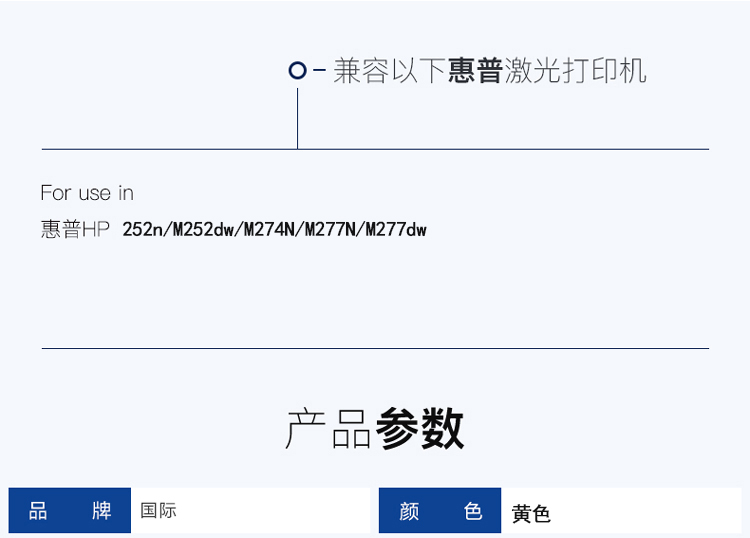 - 兼容以下惠普激光打印机

For use in
惠普HP 252n/M252dw/M274N/M277N/M277dw

产品参数

品 牌 国际

颜 色 黄色